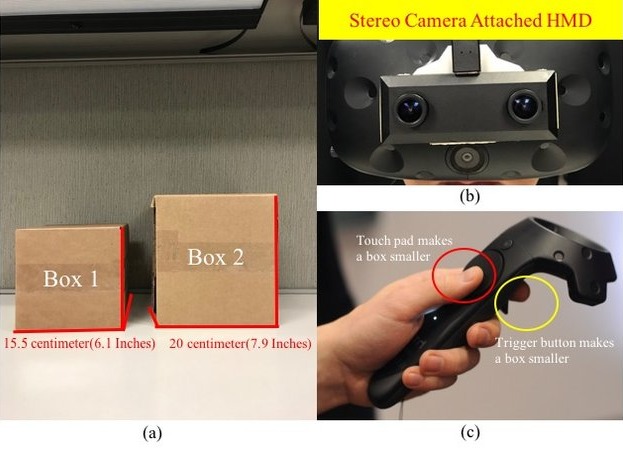 Box 1

Box 2

15.5 centimeter(6.1 Inches)

20 centimeter(7.9 Inches)

(a)

Stereo Camera Attached HMD

(b)

Touch pad makes a box smaller

Trigger button makes a box smaller

(c)